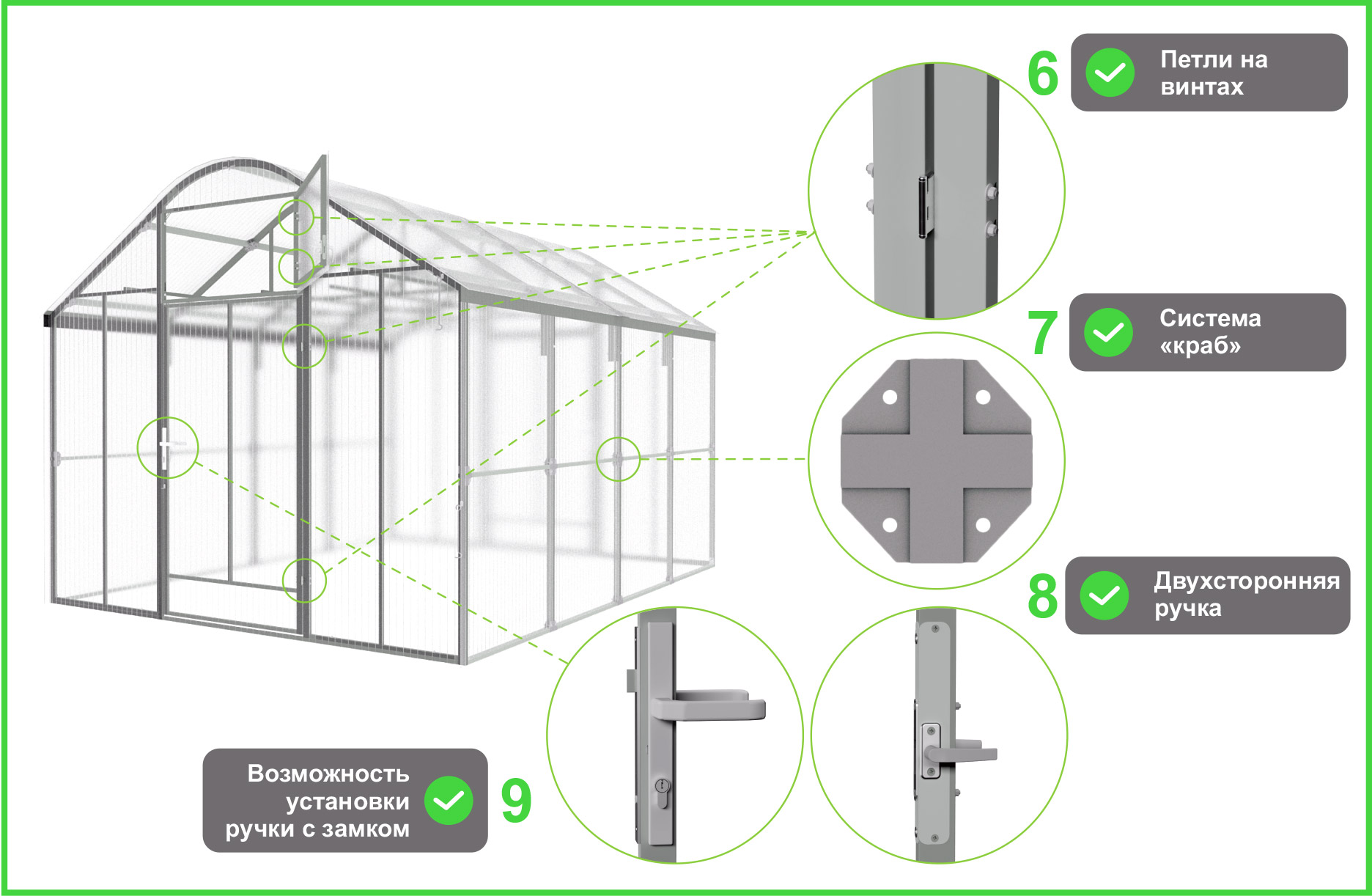 6 Петли на винтах

7 Система «краб»

8 Двухсторонняя ручка

Возможность установки ручки с замком 9